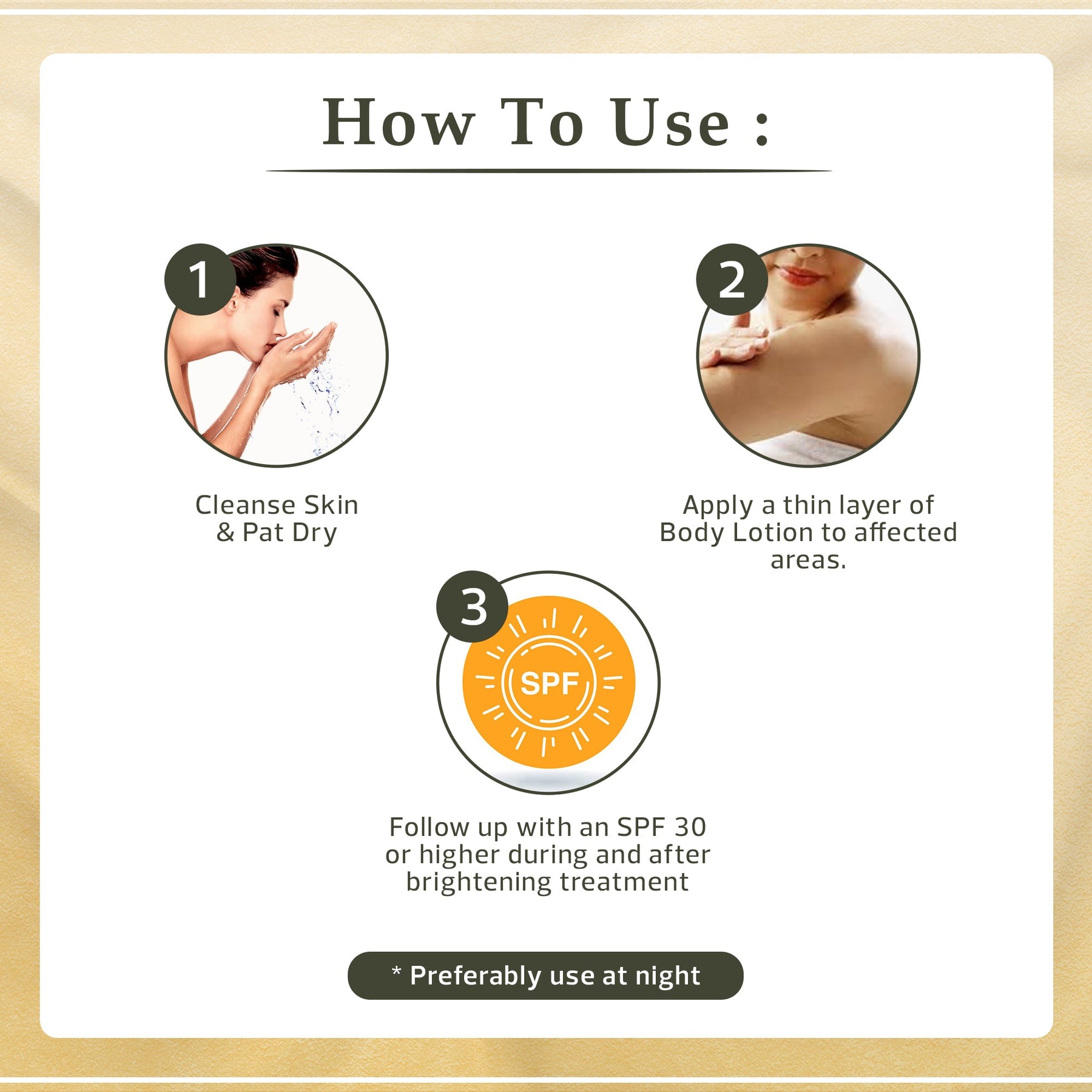 How To Use :

1

Cleanse Skin & Pat Dry

2

Apply a thin layer of Body Lotion to affected areas.

3

SPF

Follow up with an SPF 30 or higher during and after brightening treatment

* Preferably use at night